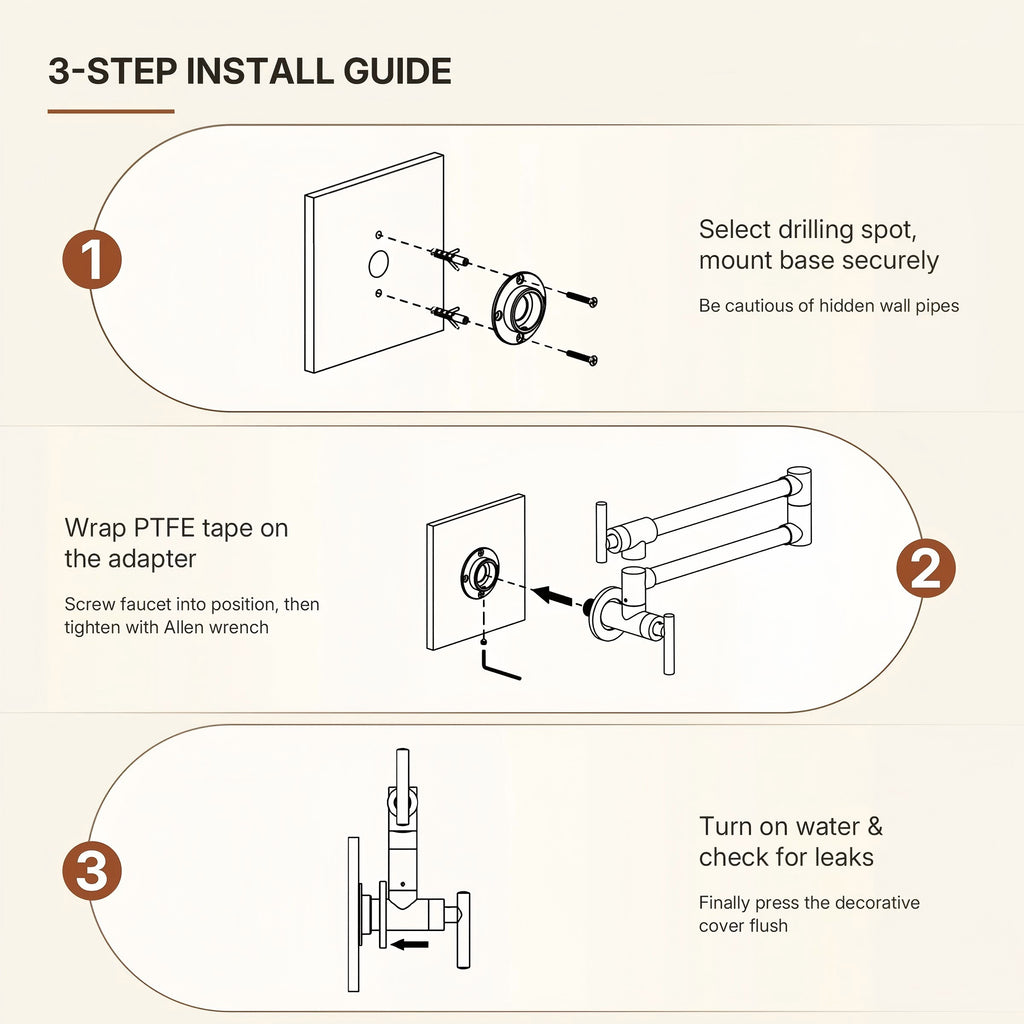 3-STEP INSTALL GUIDE

1

Select drilling spot, mount base securely

Be cautious of hidden wall pipes

Wrap PTFE tape on the adapter

Screw faucet into position, then tighten with Allen wrench

2

3

Turn on water & check for leaks

Finally press the decorative cover flush