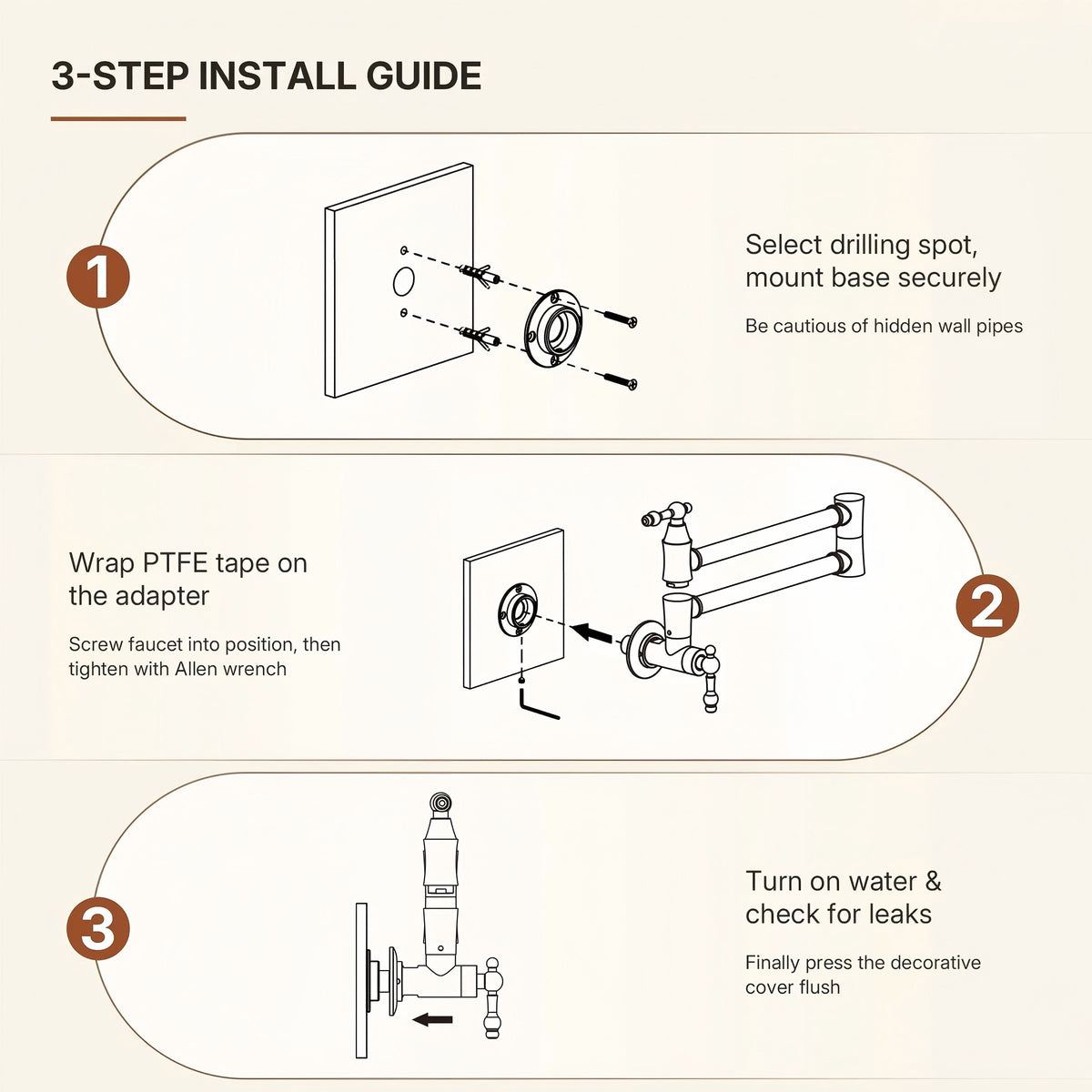 3-STEP INSTALL GUIDE

1

Select drilling spot, mount base securely

Be cautious of hidden wall pipes

Wrap PTFE tape on the adapter

Screw faucet into position, then tighten with Allen wrench

2

3

Turn on water & check for leaks

Finally press the decorative cover flush