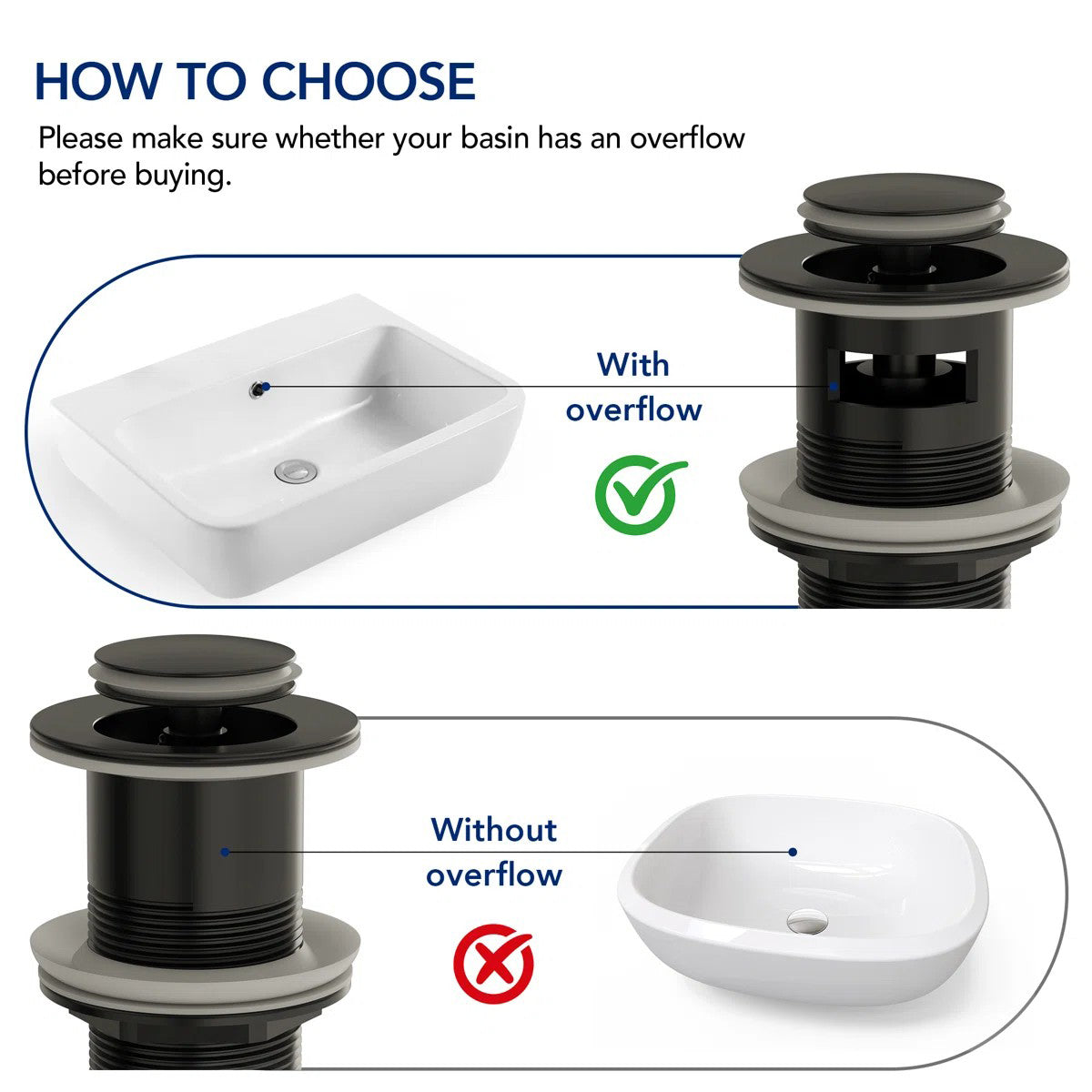 HOW TO CHOOSE

Please make sure whether your basin has an overflow before buying.

With overflow

Without overflow