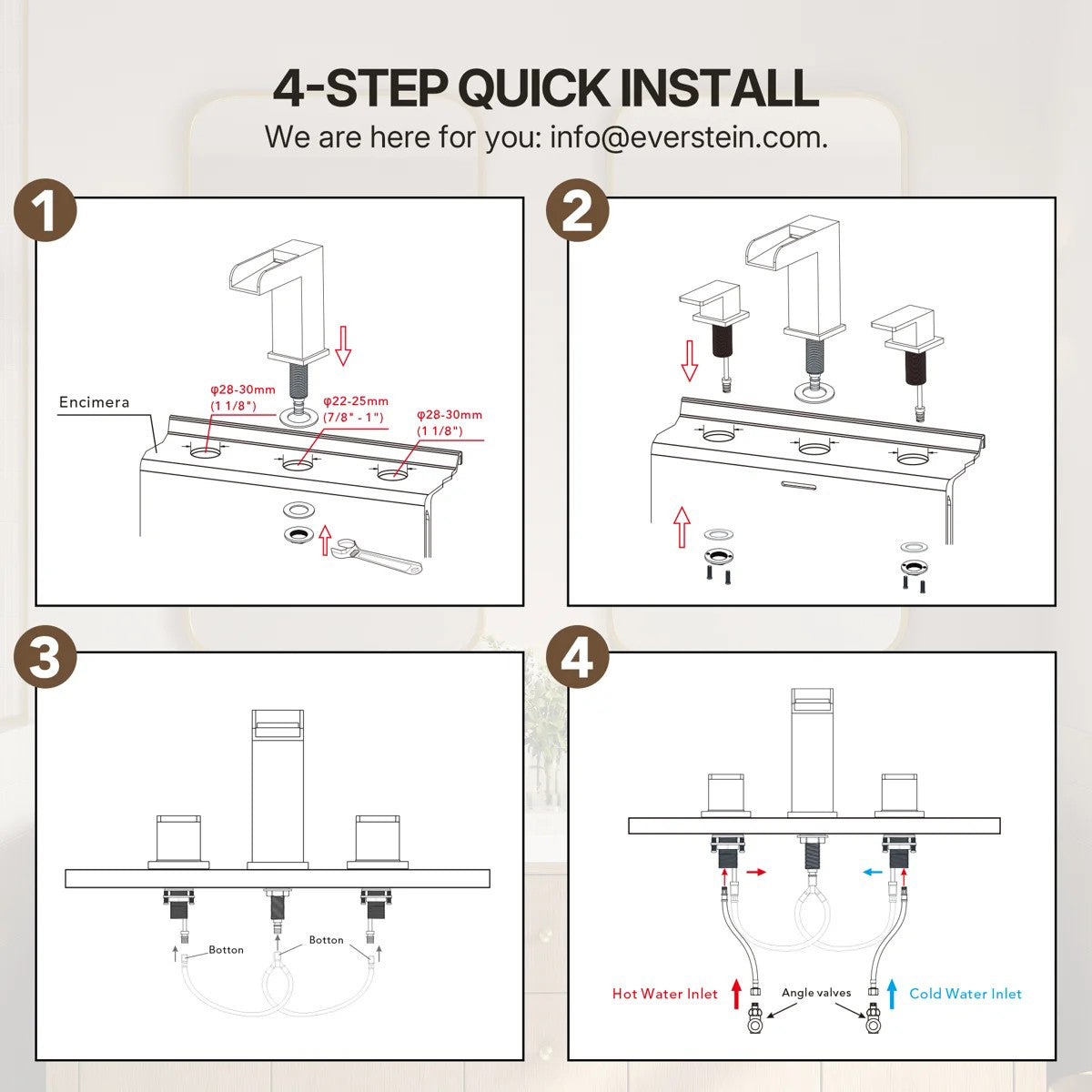 4-STEP QUICK INSTALL

We are here for you: info@everstein.com.

1

Encimera

φ28-30mm (1 1/8")

φ22-25mm (7/8" - 1")

φ28-30mm (1 1/8")

2

3

Botton

Botton

4

Hot Water Inlet

Angle valves

Cold Water Inlet