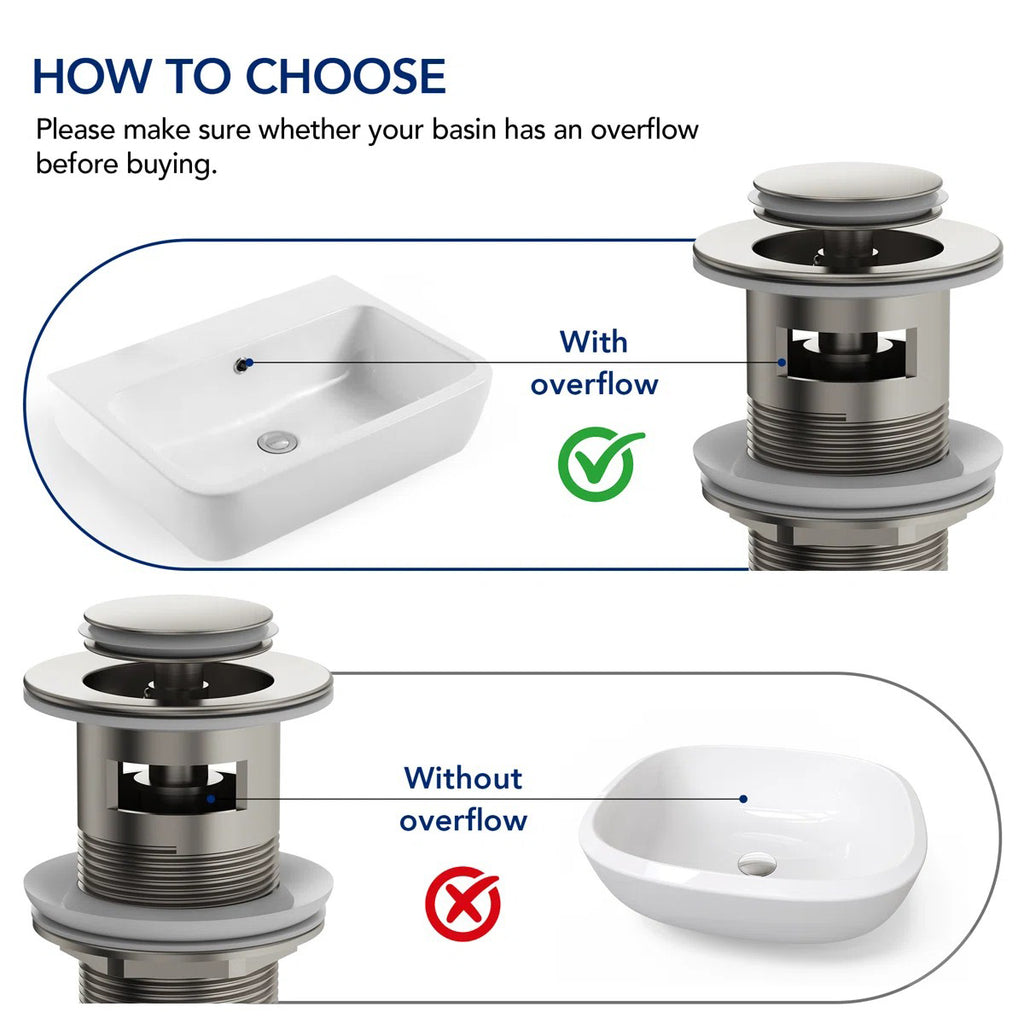 HOW TO CHOOSE
Please make sure whether your basin has an overflow before buying.

With overflow

Without overflow