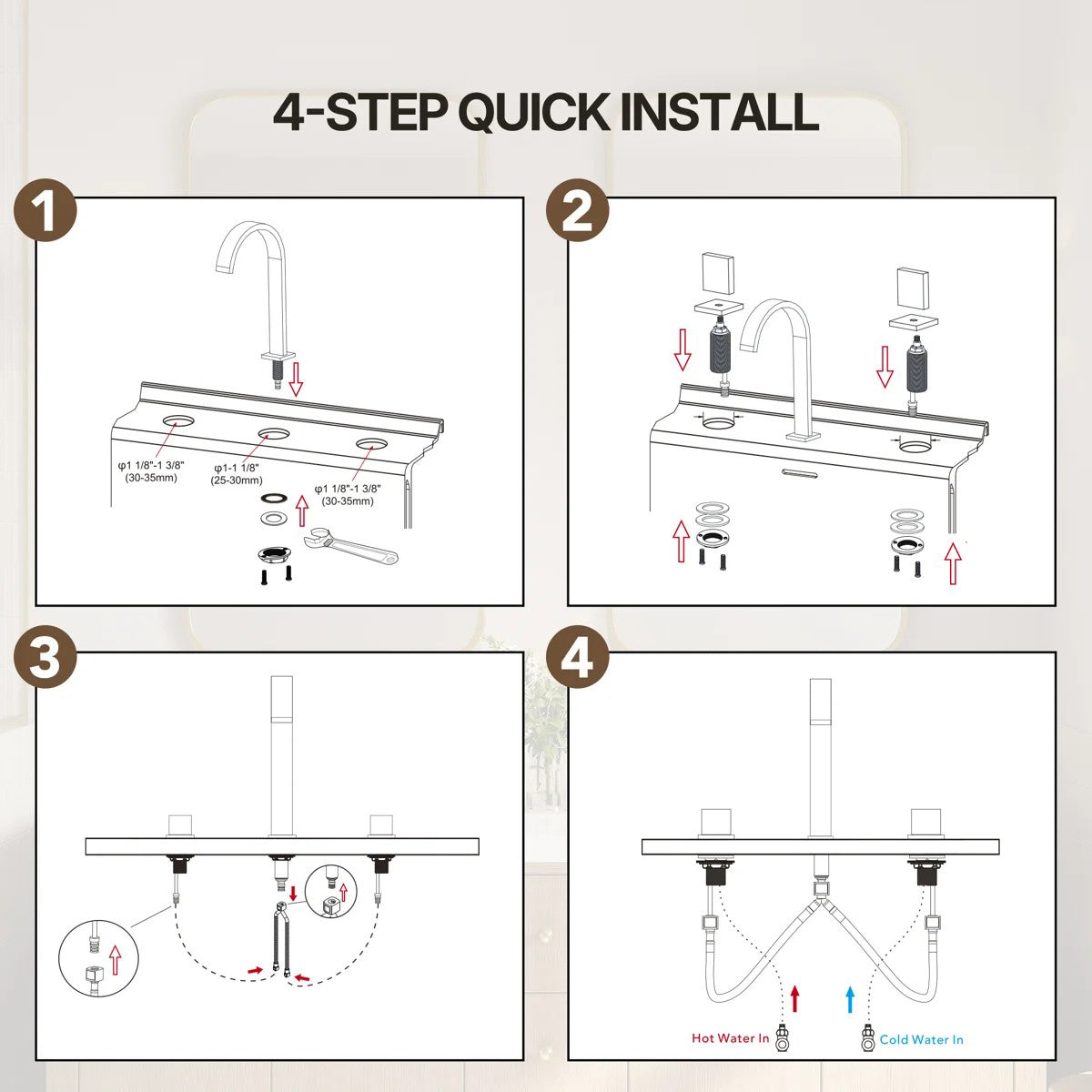 4-STEP QUICK INSTALL

1

φ1 1/8"-1 3/8" (30-35mm)

φ1-1 1/8" (25-30mm)

φ1 1/8"-1 3/8" (30-35mm)

2

3

4

Hot Water In

Cold Water In