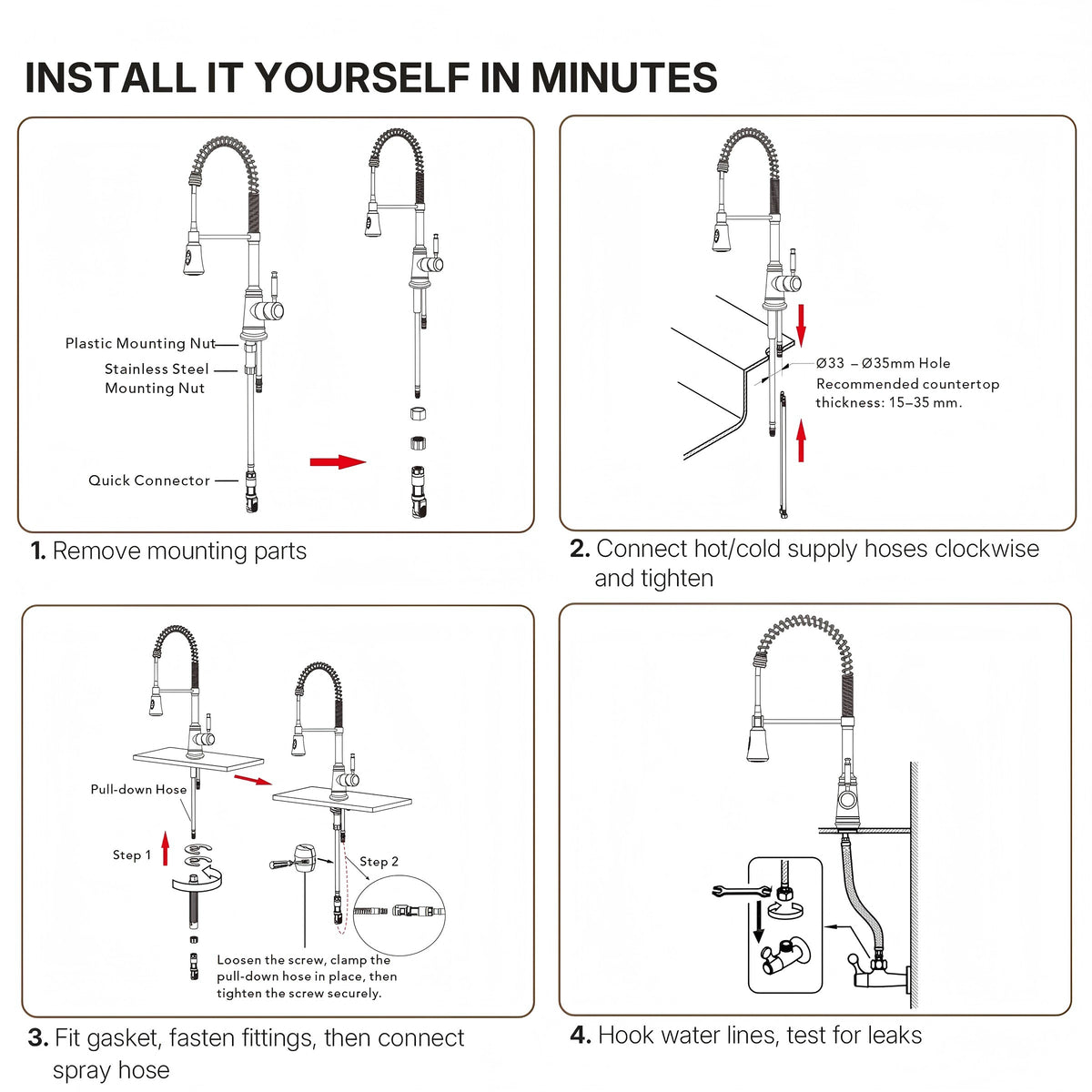 INSTALL IT YOURSELF IN MINUTES

Plastic Mounting Nut
Stainless Steel Mounting Nut
Quick Connector

1. Remove mounting parts

Ø33 – Ø35mm Hole
Recommended countertop thickness: 15–35 mm.

2. Connect hot/cold supply hoses clockwise and tighten

Pull-down Hose
Step 1
Step 2
Loosen the screw, clamp the pull-down hose in place, then tighten the screw securely.

3. Fit gasket, fasten fittings, then connect spray hose

4. Hook water lines, test for leaks