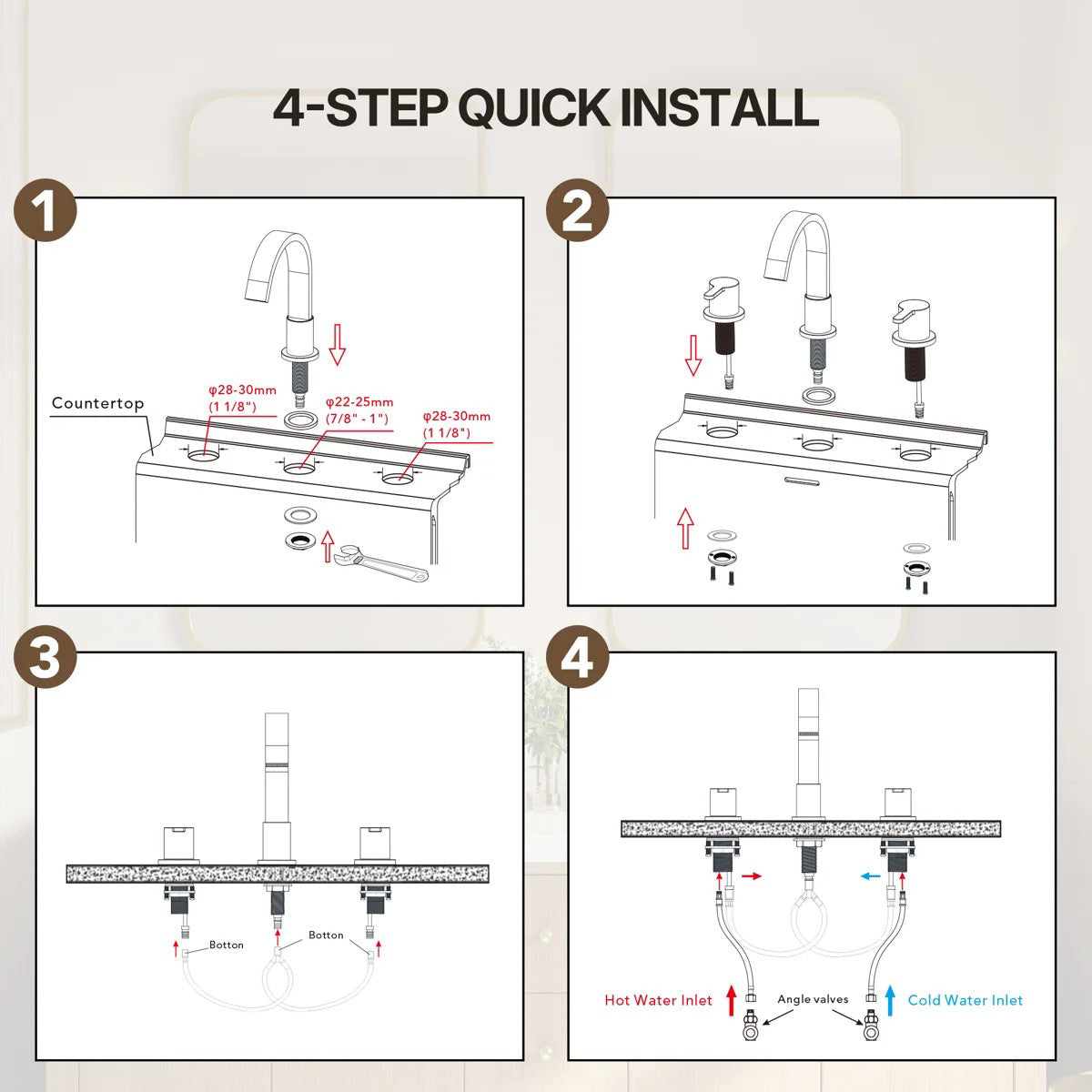 4-STEP QUICK INSTALL

1

Countertop

φ28-30mm
(1 1/8")

φ22-25mm
(7/8" - 1")

φ28-30mm
(1 1/8")

2

3

Botton

Botton

4

Hot Water Inlet

Angle valves

Cold Water Inlet