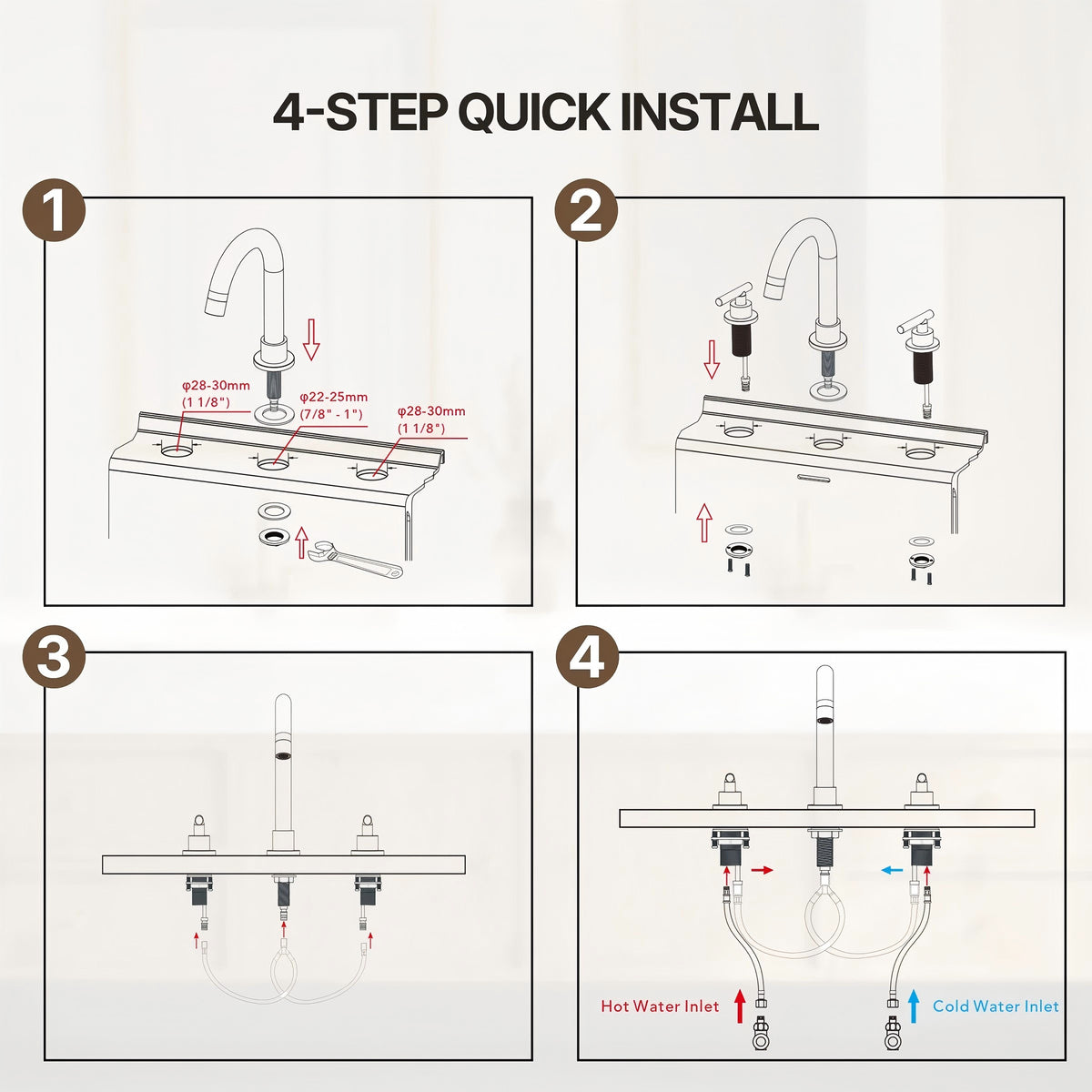 4-STEP QUICK INSTALL

1

φ28-30mm (1 1/8")

φ22-25mm (7/8" - 1")

φ28-30mm (1 1/8")

2

3

4

Hot Water Inlet

Cold Water Inlet