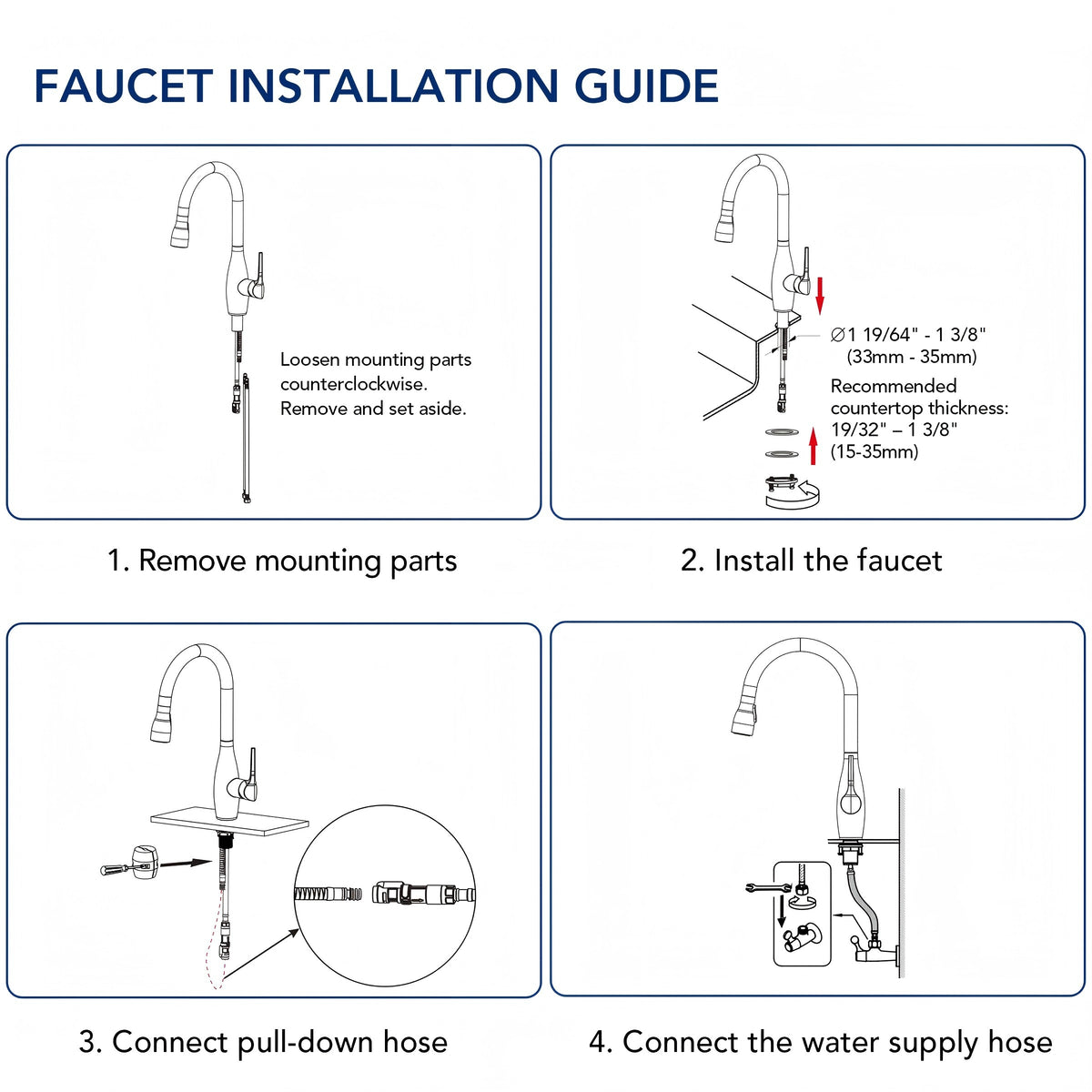 FAUCET INSTALLATION GUIDE

Loosen mounting parts counterclockwise. Remove and set aside.

1. Remove mounting parts

∅1 19/64" - 1 3/8" (33mm - 35mm)

Recommended countertop thickness: 19/32" – 1 3/8" (15-35mm)

2. Install the faucet

3. Connect pull-down hose

4. Connect the water supply hose