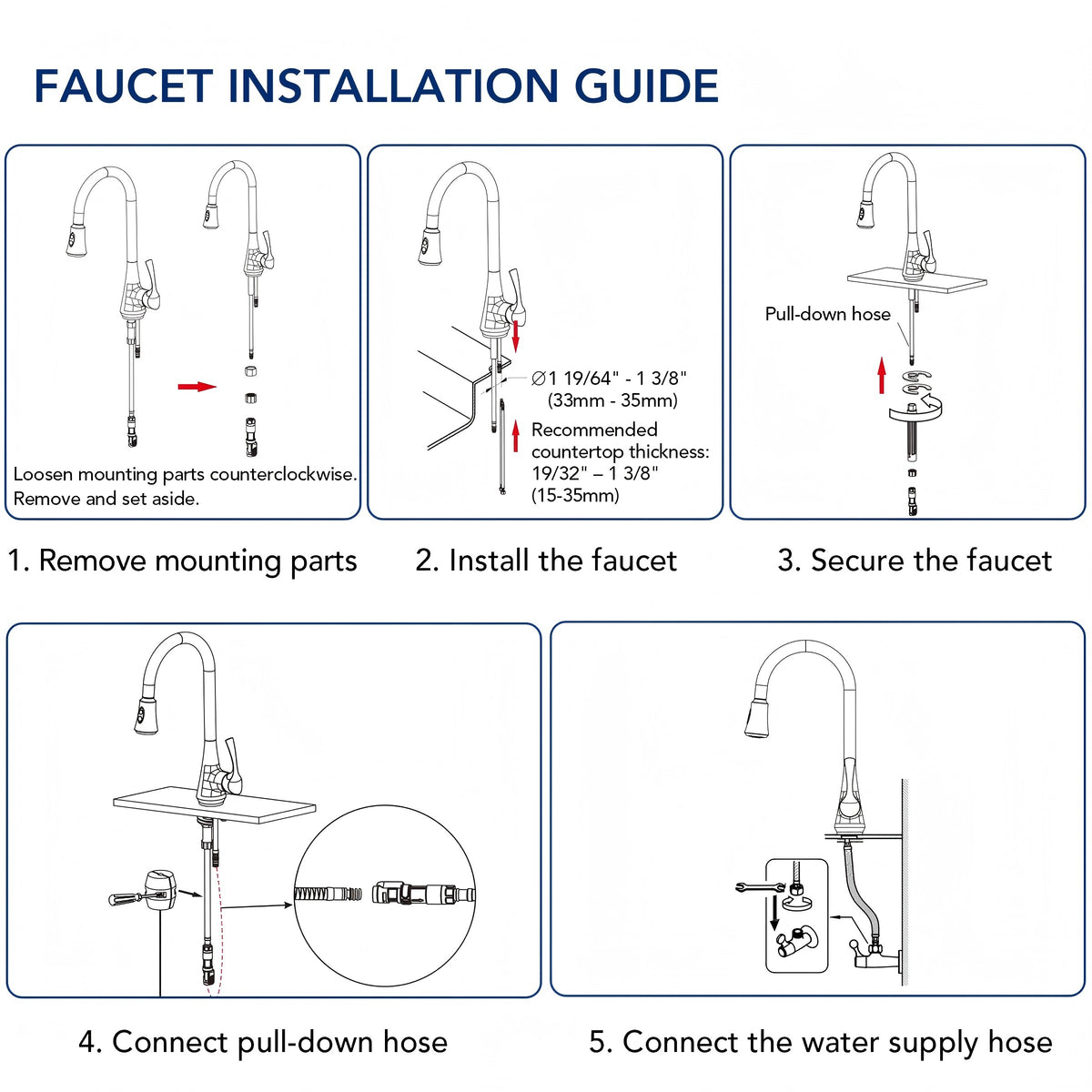 FAUCET INSTALLATION GUIDE

Loosen mounting parts counterclockwise. Remove and set aside.

1. Remove mounting parts

∅1 19/64" - 1 3/8" (33mm - 35mm)

Recommended countertop thickness: 19/32" – 1 3/8" (15-35mm)

2. Install the faucet

Pull-down hose

3. Secure the faucet

4. Connect pull-down hose

5. Connect the water supply hose