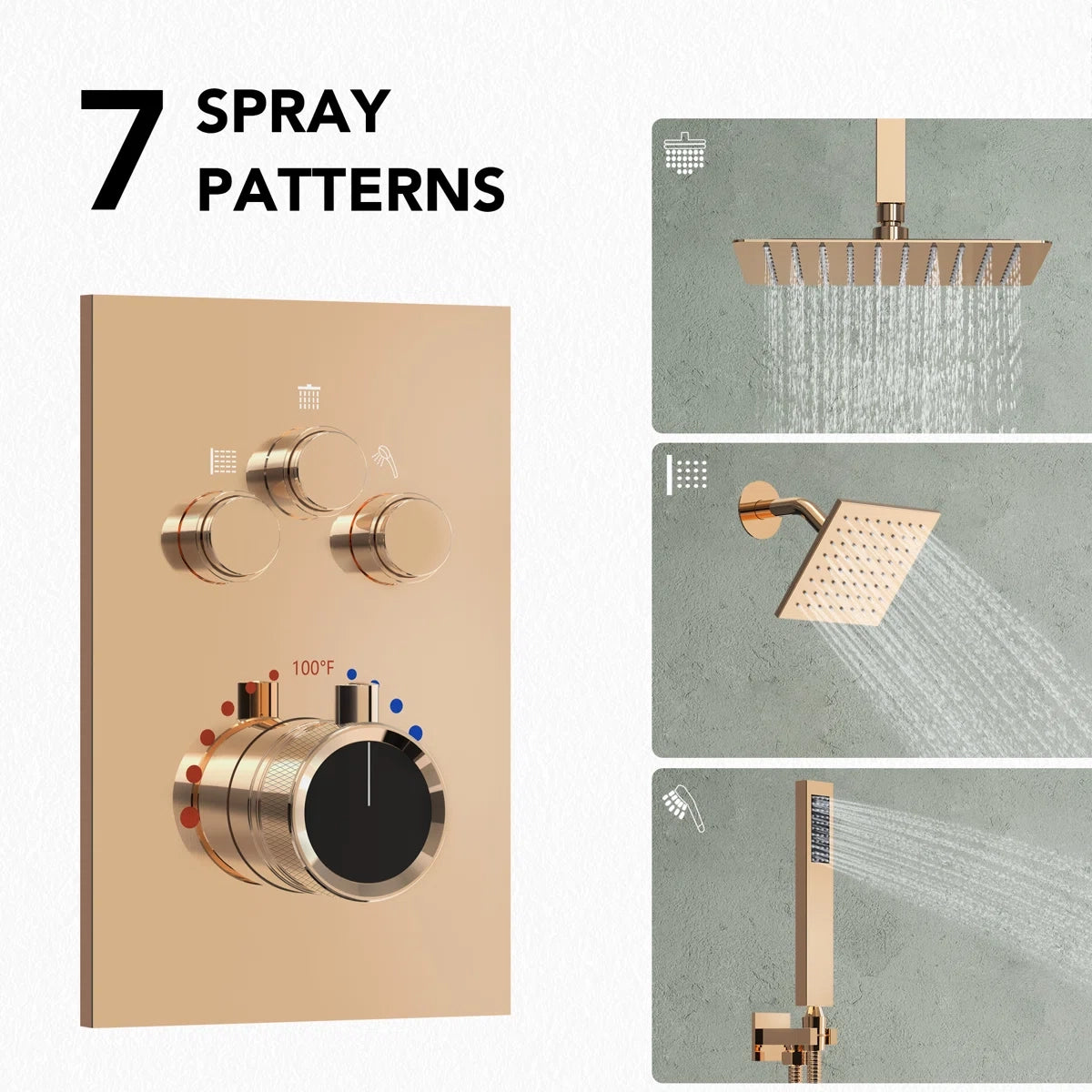 7 SPRAY PATTERNS

100°F