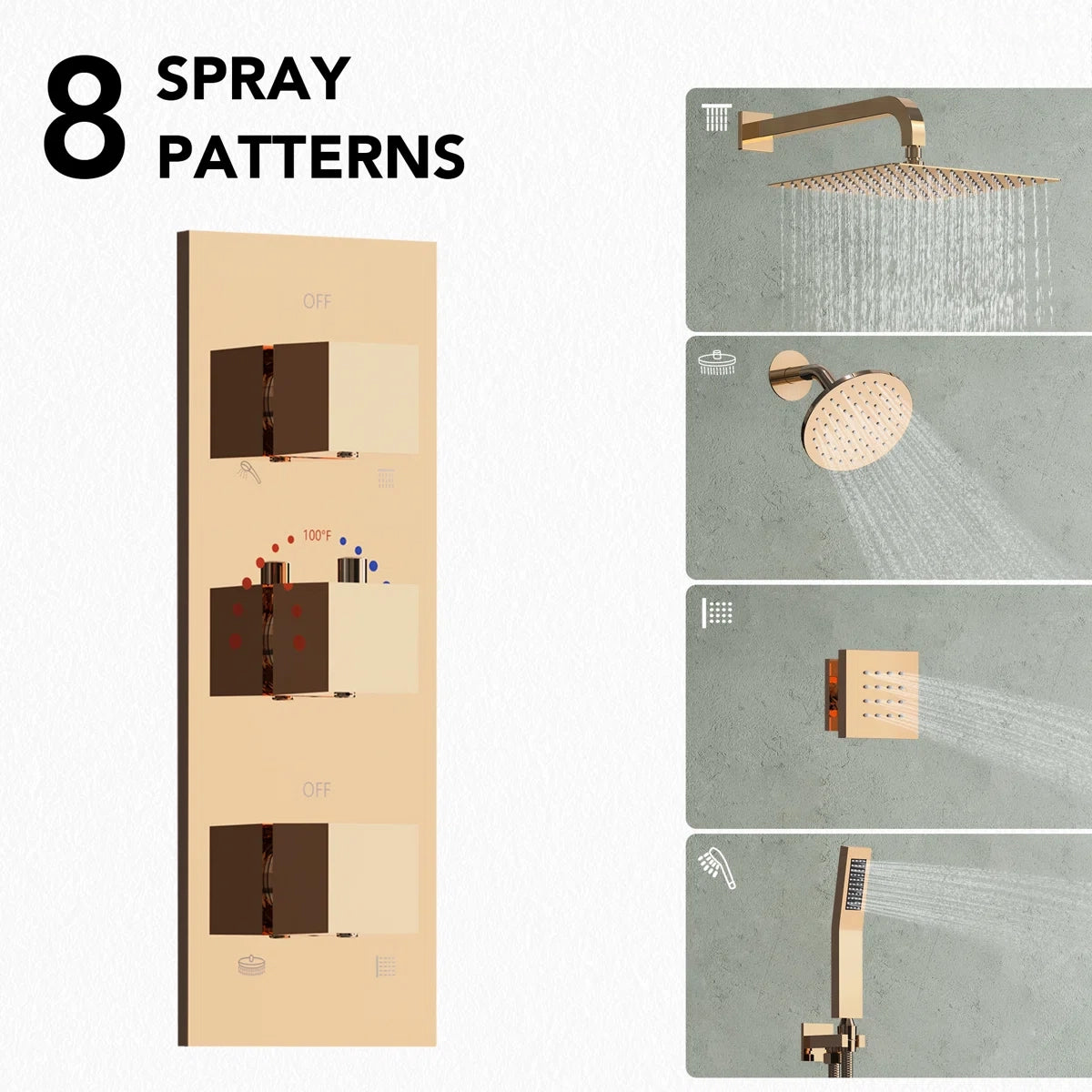 8 SPRAY PATTERNS

OFF

100°F

OFF